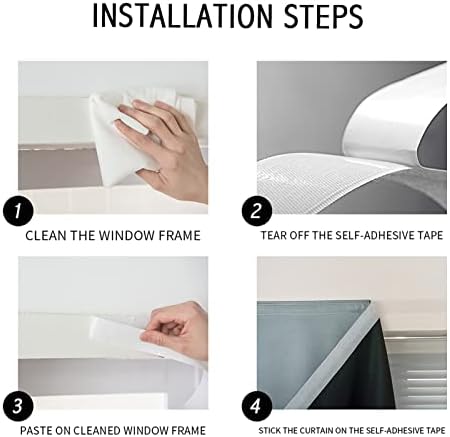 INSTALLATION STEPS

1
CLEAN THE WINDOW FRAME

2
TEAR OFF THE SELF-ADHESIVE TAPE

3
PASTE ON CLEANED WINDOW FRAME

4
STICK THE CURTAIN ON THE SELF-ADHESIVE TAPE