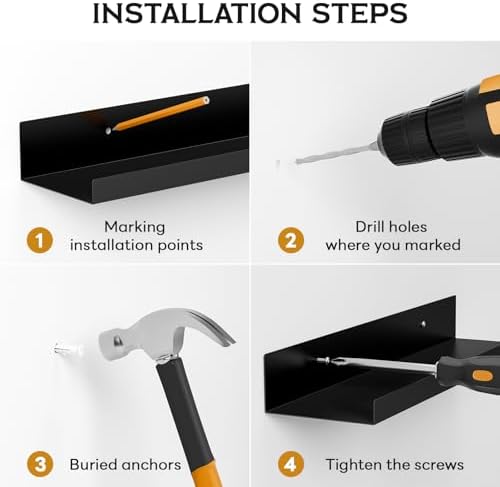 INSTALLATION STEPS

1 Marking installation points

2 Drill holes where you marked

3 Buried anchors

4 Tighten the screws