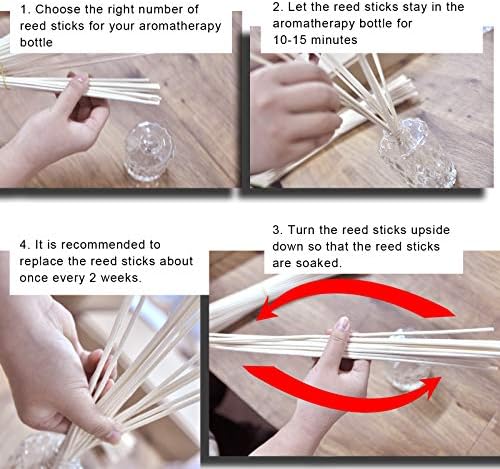 1. Choose the right number of reed sticks for your aromatherapy bottle

2. Let the reed sticks stay in the aromatherapy bottle for 10-15 minutes

4. It is recommended to replace the reed sticks about once every 2 weeks.

3. Turn the reed sticks upside down so that the reed sticks are soaked.