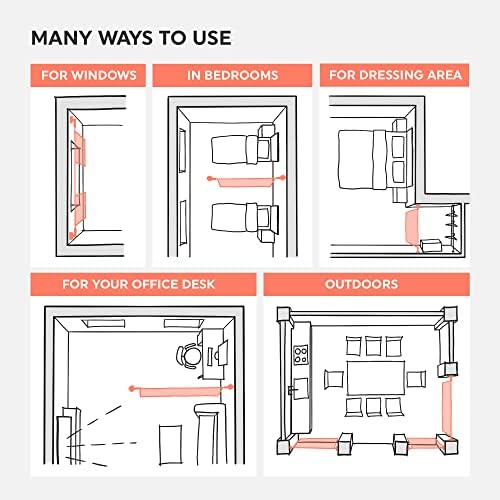 MANY WAYS TO USE

FOR WINDOWS

IN BEDROOMS

FOR DRESSING AREA

FOR YOUR OFFICE DESK

OUTDOORS