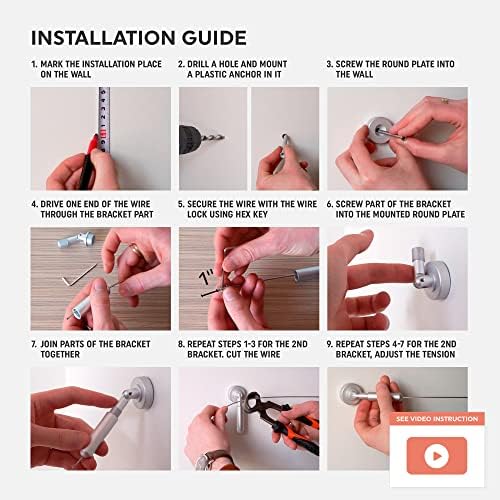 INSTALLATION GUIDE

1. MARK THE INSTALLATION PLACE ON THE WALL

2. DRILL A HOLE AND MOUNT A PLASTIC ANCHOR IN IT

3. SCREW THE ROUND PLATE INTO THE WALL

4. DRIVE ONE END OF THE WIRE THROUGH THE BRACKET PART

5. SECURE THE WIRE WITH THE WIRE LOCK USING HEX KEY

1"

6. SCREW PART OF THE BRACKET INTO THE MOUNTED ROUND PLATE

7. JOIN PARTS OF THE BRACKET TOGETHER

8. REPEAT STEPS 1-3 FOR THE 2ND BRACKET. CUT THE WIRE

9. REPEAT STEPS 4-7 FOR THE 2ND BRACKET, ADJUST THE TENSION

SEE VIDEO INSTRUCTION