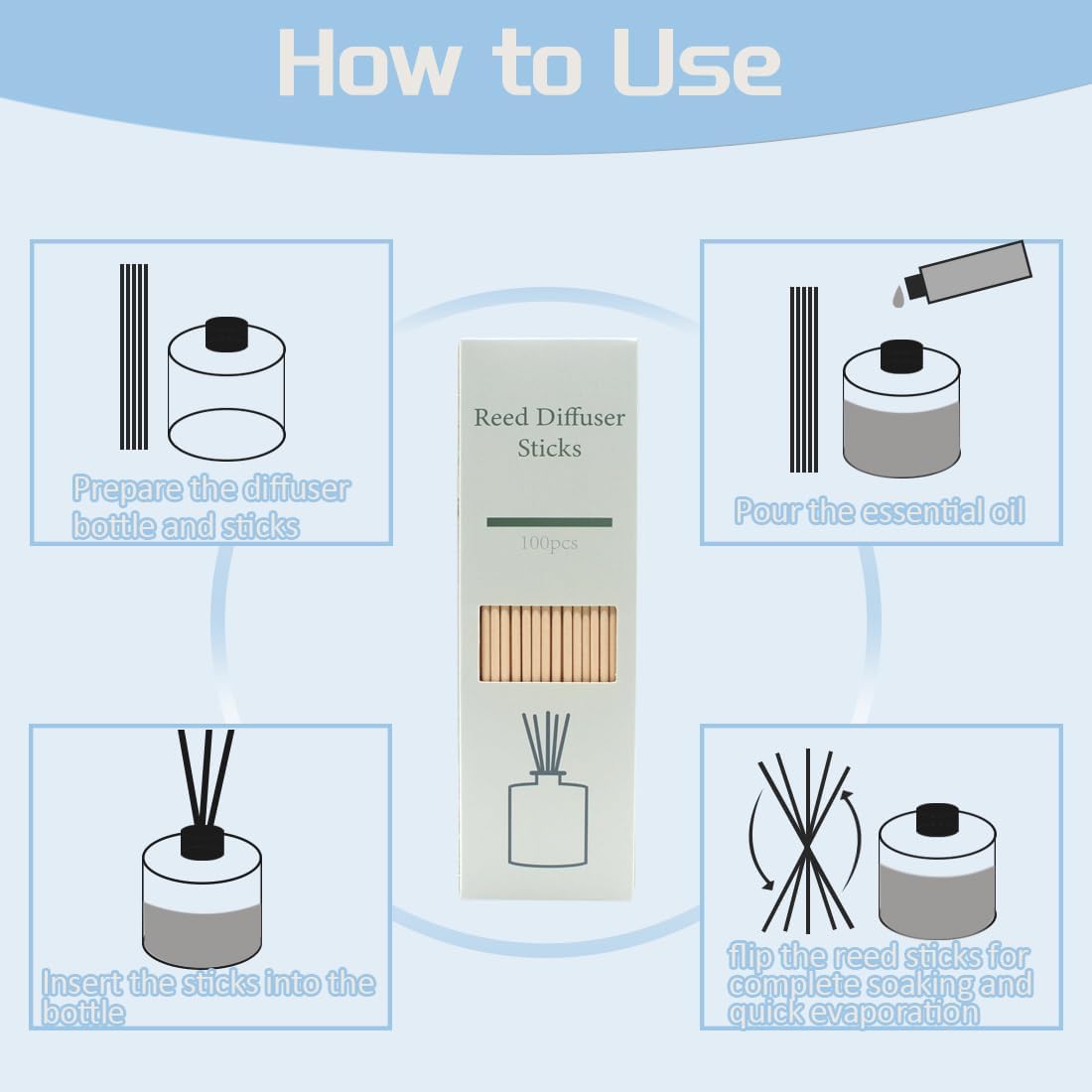 How to Use

Prepare the diffuser bottle and sticks

Reed Diffuser Sticks

100pcs

Pour the essential oil

Insert the sticks into the bottle

flip the reed sticks for complete soaking and quick evaporation