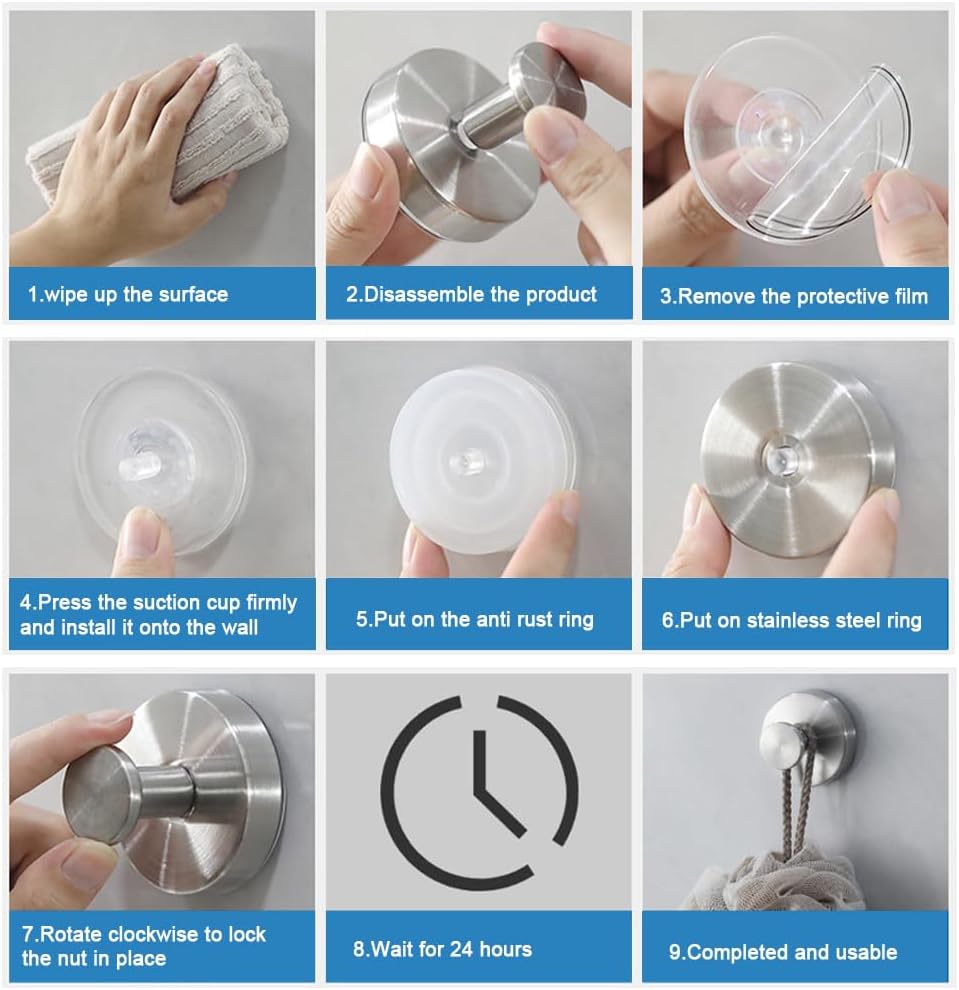 1.wipe up the surface

2.Disassemble the product

3.Remove the protective film

4.Press the suction cup firmly and install it onto the wall

5.Put on the anti rust ring

6.Put on stainless steel ring

7.Rotate clockwise to lock the nut in place

8.Wait for 24 hours

9.Completed and usable