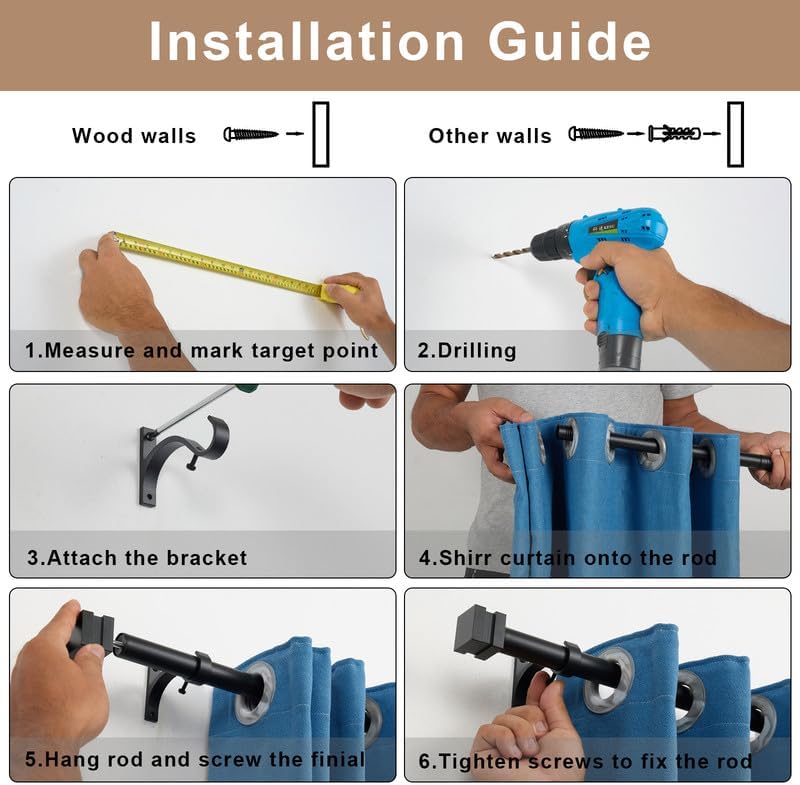 Installation Guide

Wood walls

Other walls

1.Measure and mark target point

2.Drilling

3.Attach the bracket

4.Shirr curtain onto the rod

5.Hang rod and screw the finial

6.Tighten screws to fix the rod