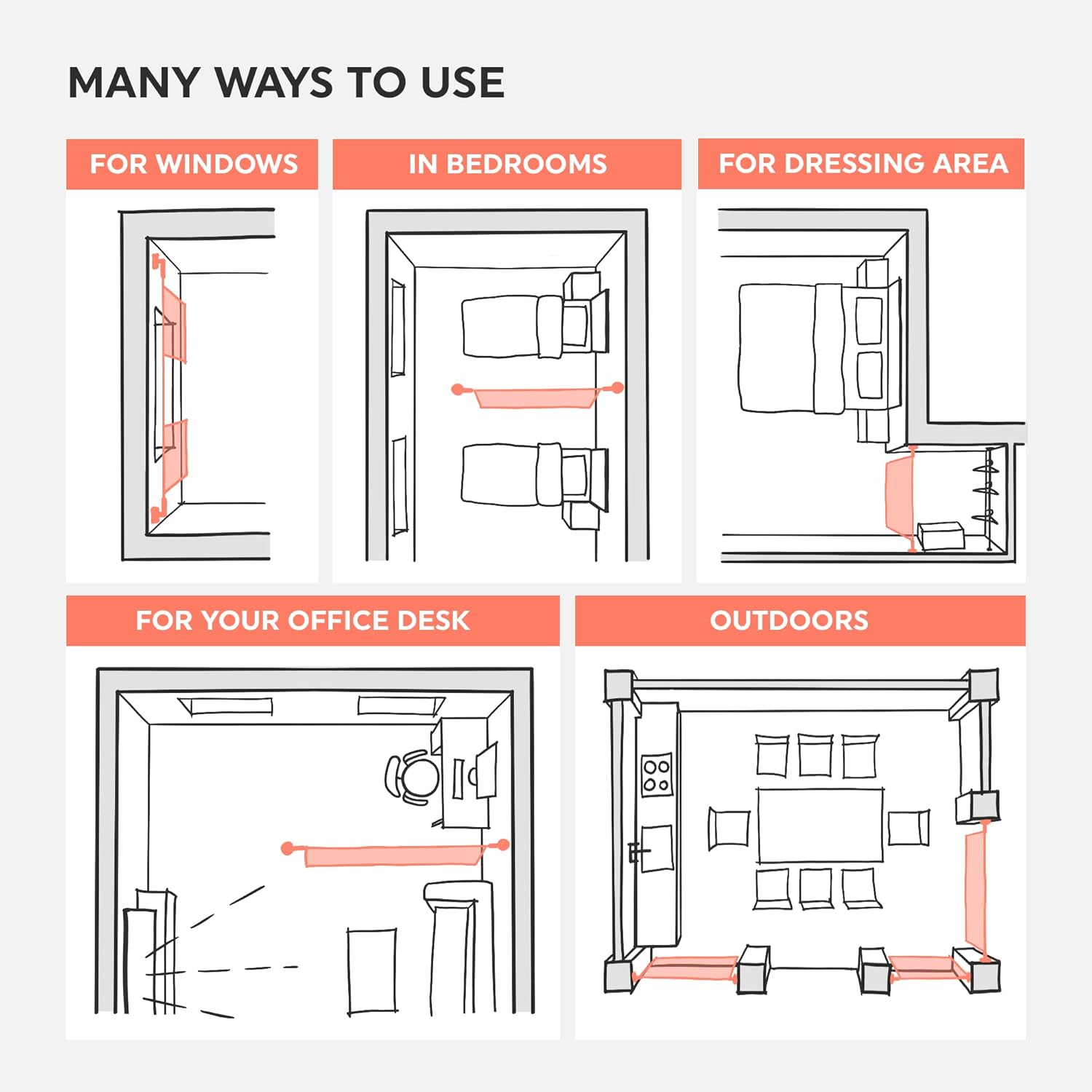 MANY WAYS TO USE

FOR WINDOWS

IN BEDROOMS

FOR DRESSING AREA

FOR YOUR OFFICE DESK

OUTDOORS