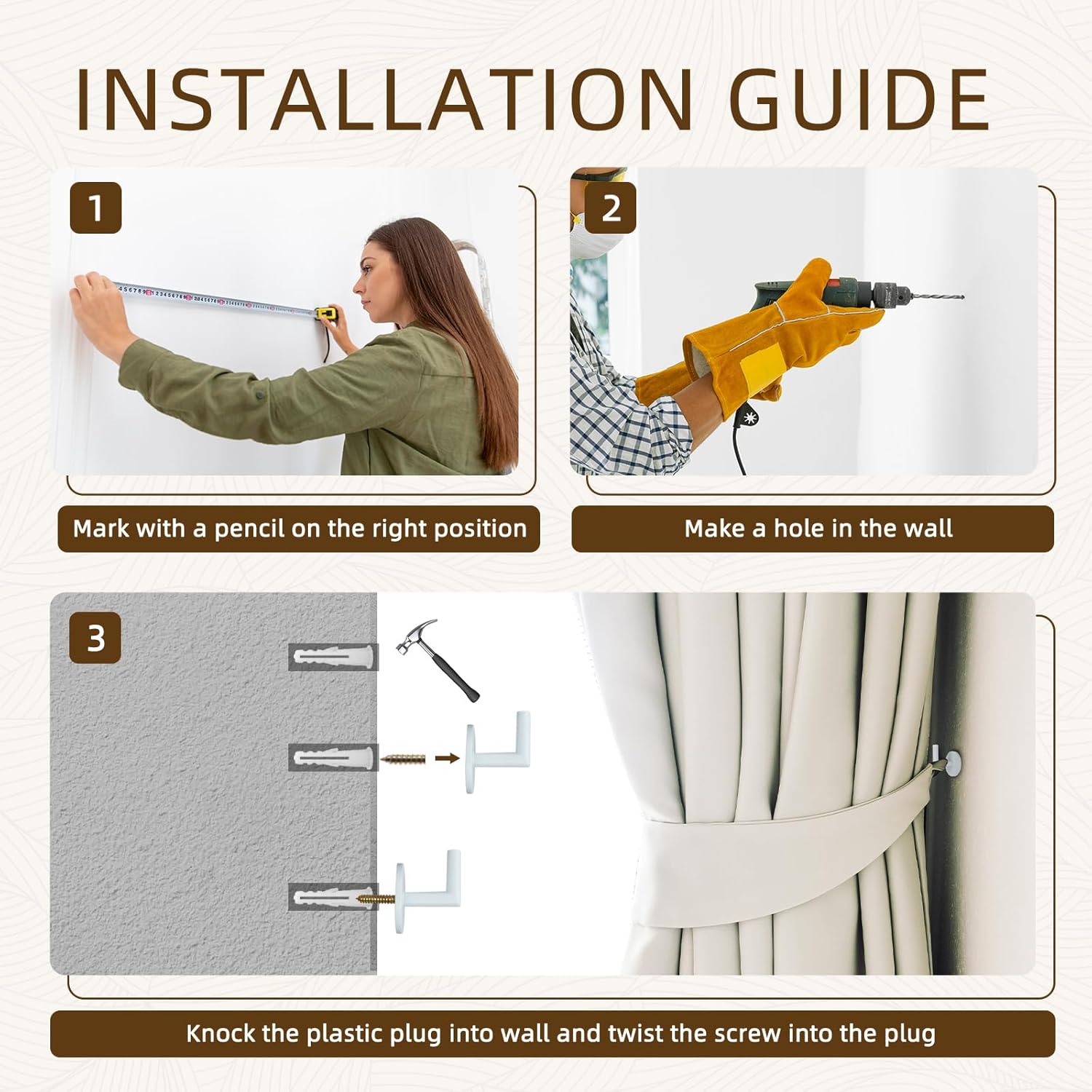 INSTALLATION GUIDE

1

Mark with a pencil on the right position

2

Make a hole in the wall

3

Knock the plastic plug into wall and twist the screw into the plug