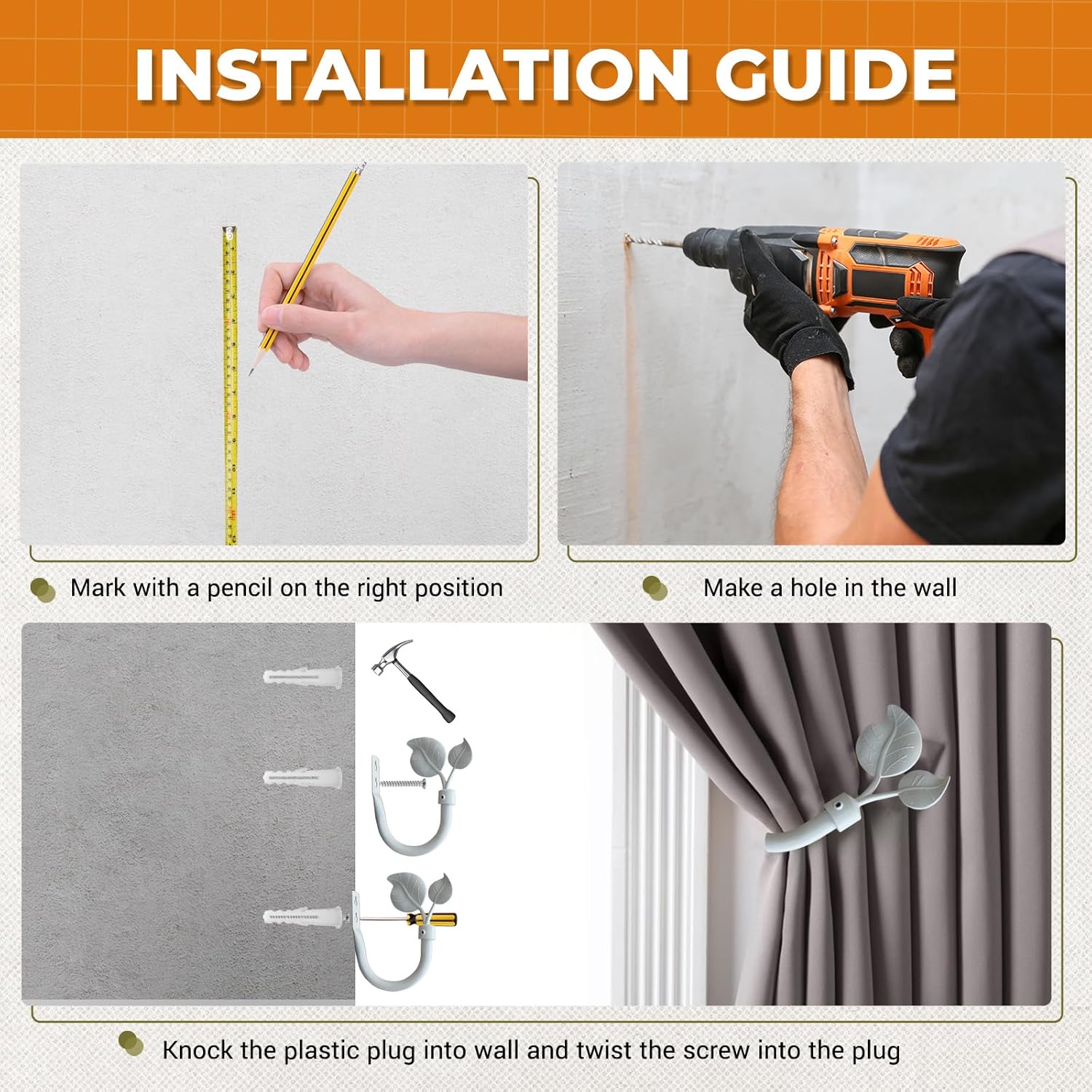 INSTALLATION GUIDE

Mark with a pencil on the right position

Make a hole in the wall

Knock the plastic plug into wall and twist the screw into the plug